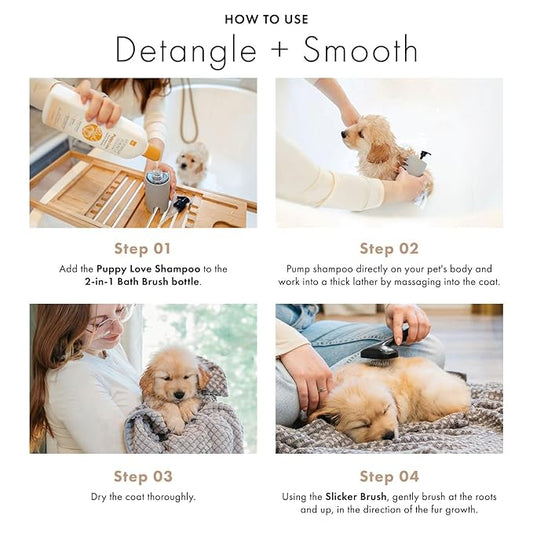 HOW TO USE

Detangle + Smooth

Step 01

Add the Puppy Love Shampoo to the 2-in-1 Bath Brush bottle.

Step 02

Pump shampoo directly on your pet's body and work into a thick lather by massaging into the coat.

Step 03

Dry the coat thoroughly.

Step 04

Using the Slicker Brush, gently brush at the roots and up, in the direction of the fur growth.