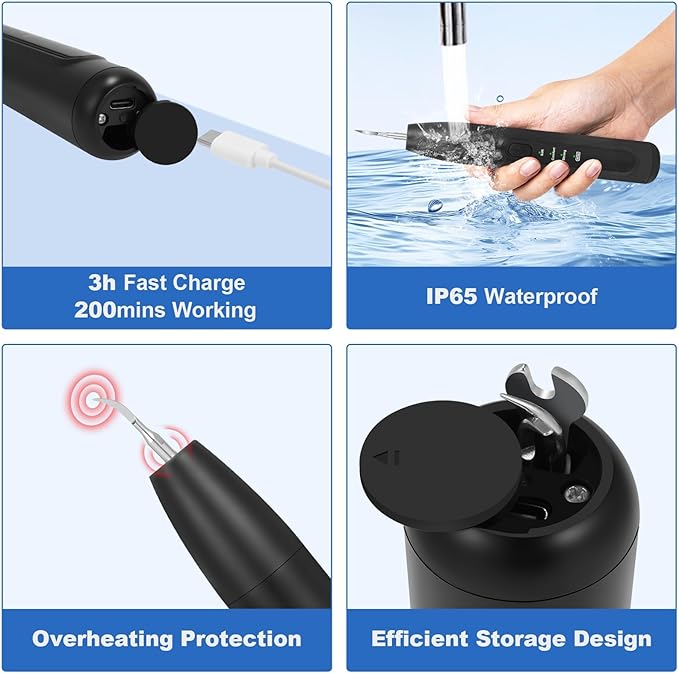 3h Fast Charge
200mins Working

IP65 Waterproof

Overheating Protection

Efficient Storage Design