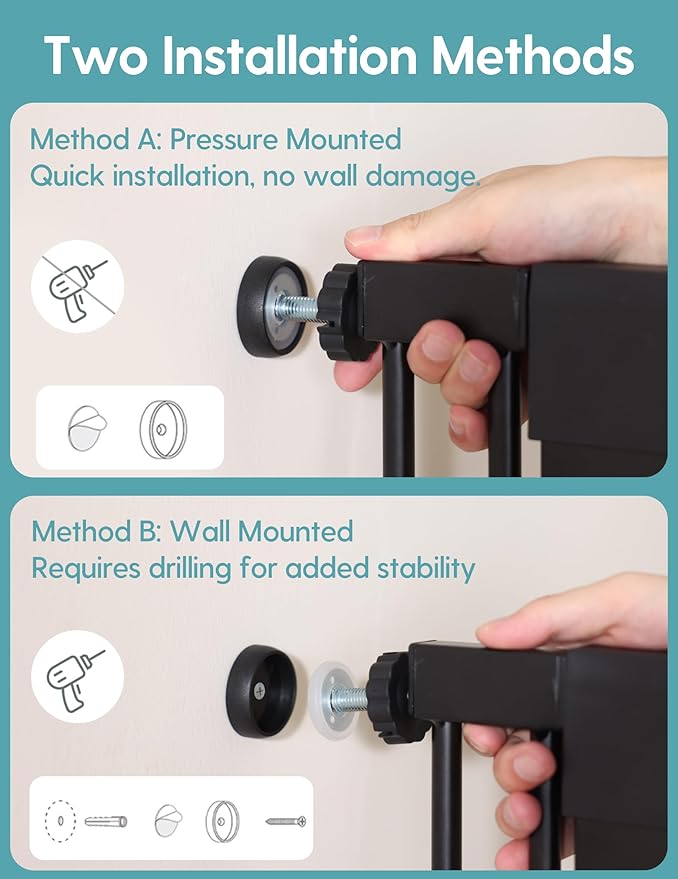 Two Installation Methods

Method A: Pressure Mounted
Quick installation, no wall damage.

Method B: Wall Mounted
Requires drilling for added stability