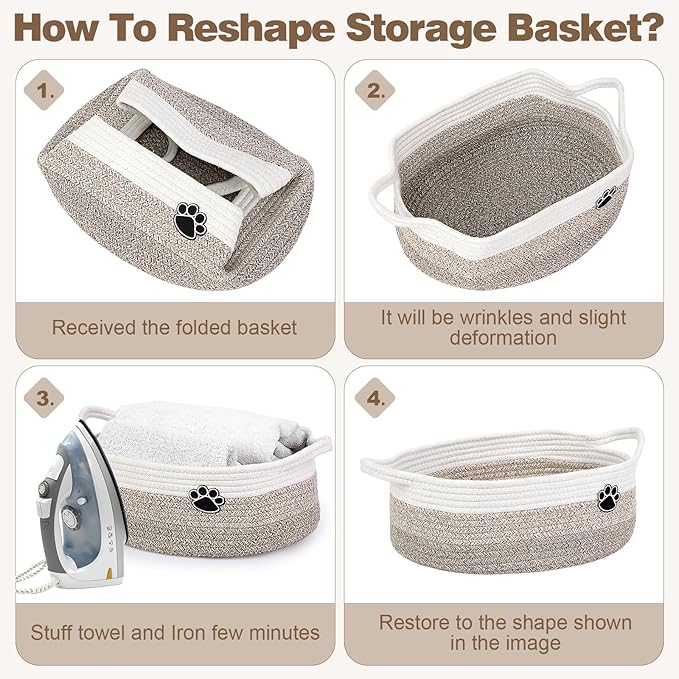 How To Reshape Storage Basket?

1.

Received the folded basket

2.

It will be wrinkles and slight deformation

3.

Stuff towel and Iron few minutes

4.

Restore to the shape shown in the image