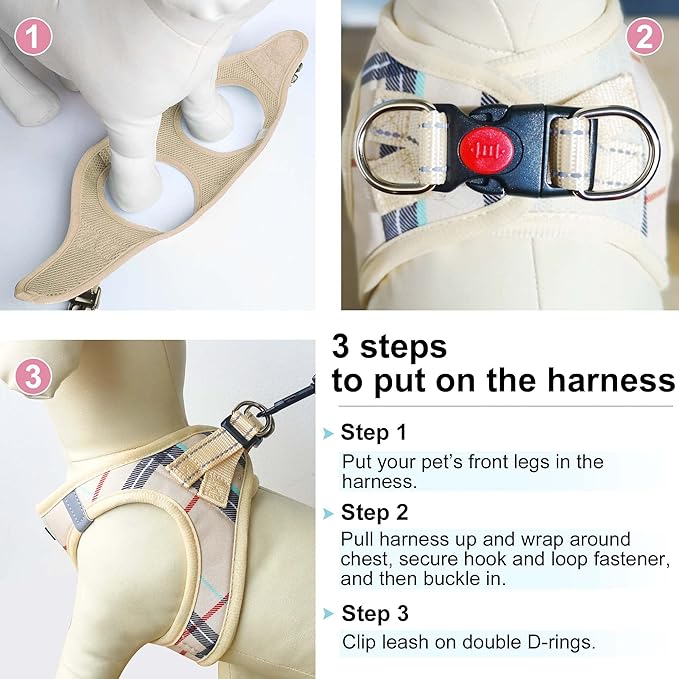 1

2

3

3 steps
to put on the harness

Step 1
Put your pet's front legs in the harness.

Step 2
Pull harness up and wrap around chest, secure hook and loop fastener, and then buckle in.

Step 3
Clip leash on double D-rings.