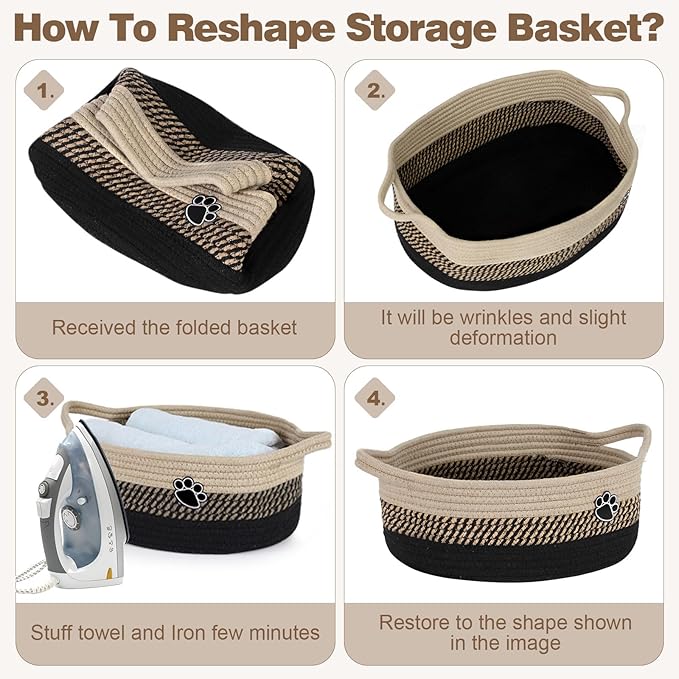 How To Reshape Storage Basket?

1.

Received the folded basket

2.

It will be wrinkles and slight deformation

3.

Stuff towel and Iron few minutes

4.

Restore to the shape shown in the image