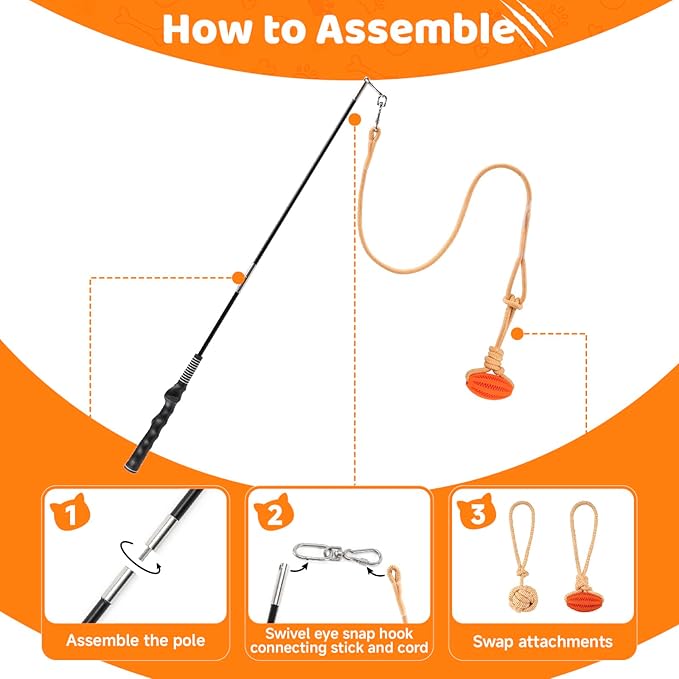 How to Assemble

1
Assemble the pole

2
Swivel eye snap hook connecting stick and cord

3
Swap attachments