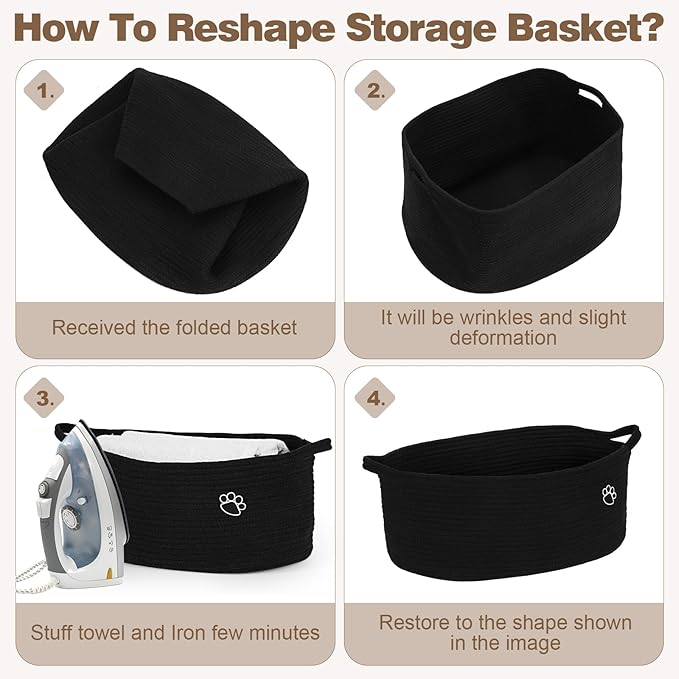 How To Reshape Storage Basket?

1.

Received the folded basket

2.

It will be wrinkles and slight deformation

3.

Stuff towel and Iron few minutes

4.

Restore to the shape shown in the image