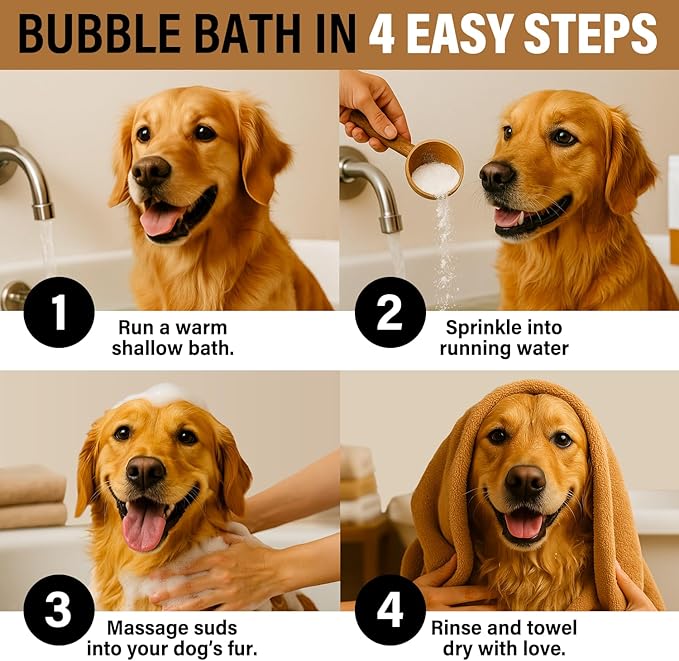 BUBBLE BATH IN 4 EASY STEPS

1 Run a warm shallow bath.

2 Sprinkle into running water

3 Massage suds into your dog's fur.

4 Rinse and towel dry with love.