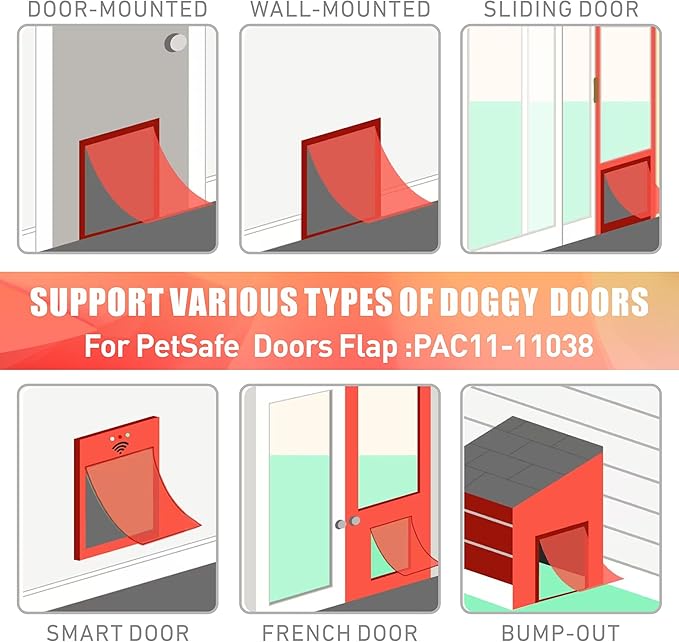 DOOR-MOUNTED

WALL-MOUNTED

SLIDING DOOR

SUPPORT VARIOUS TYPES OF DOGGY DOORS
For PetSafe Doors Flap :PAC11-11038

SMART DOOR

FRENCH DOOR

BUMP-OUT