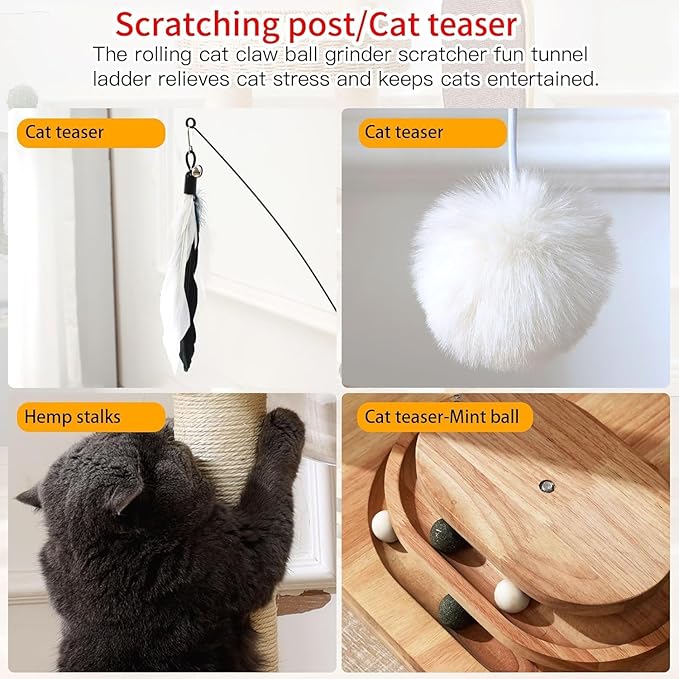 Scratching post/Cat teaser
The rolling cat claw ball grinder scratcher fun tunnel ladder relieves cat stress and keeps cats entertained.

Cat teaser

Cat teaser

Hemp stalks

Cat teaser-Mint ball