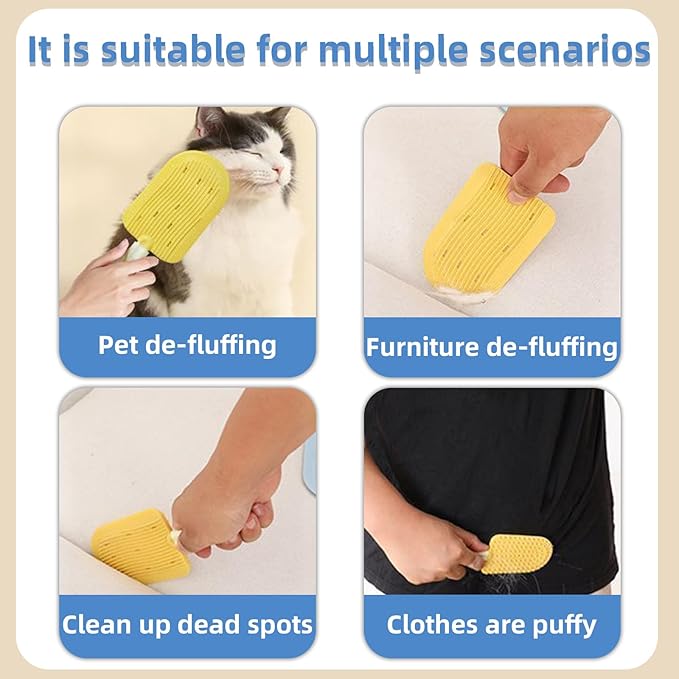 It is suitable for multiple scenarios

Pet de-fluffing

Furniture de-fluffing

Clean up dead spots

Clothes are puffy