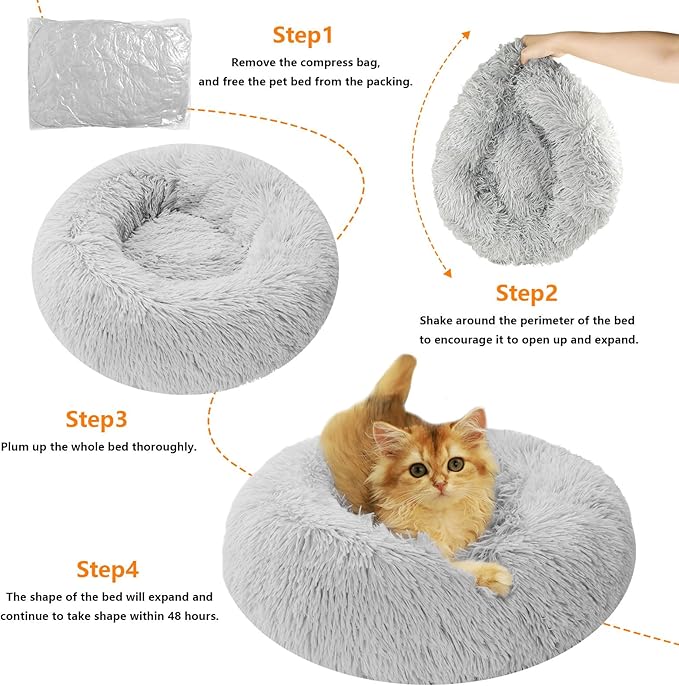 Step1
Remove the compress bag, and free the pet bed from the packing.

Step2
Shake around the perimeter of the bed to encourage it to open up and expand.

Step3
Plum up the whole bed thoroughly.

Step4
The shape of the bed will expand and continue to take shape within 48 hours.