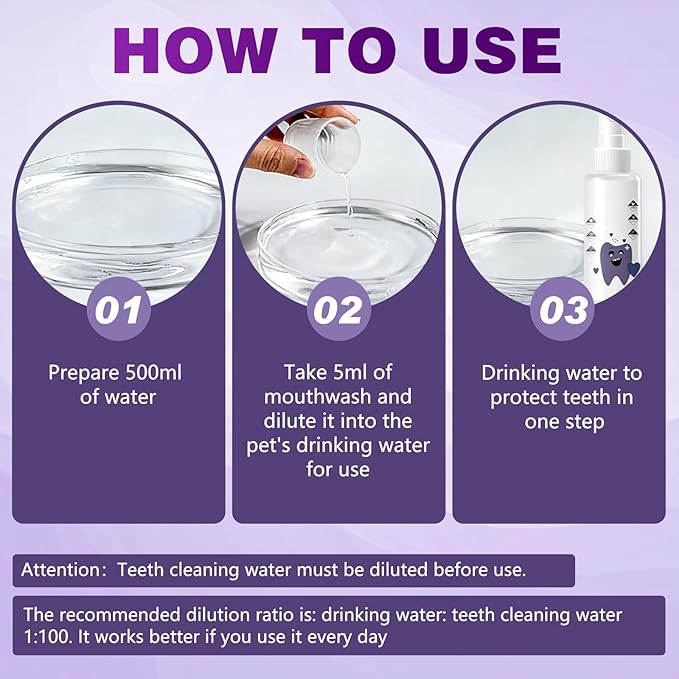 HOW TO USE

01

Prepare 500ml of water

02

Take 5ml of mouthwash and dilute it into the pet's drinking water for use

03

Drinking water to protect teeth in one step

Attention: Teeth cleaning water must be diluted before use.

The recommended dilution ratio is: drinking water: teeth cleaning water 1:100. It works better if you use it every day