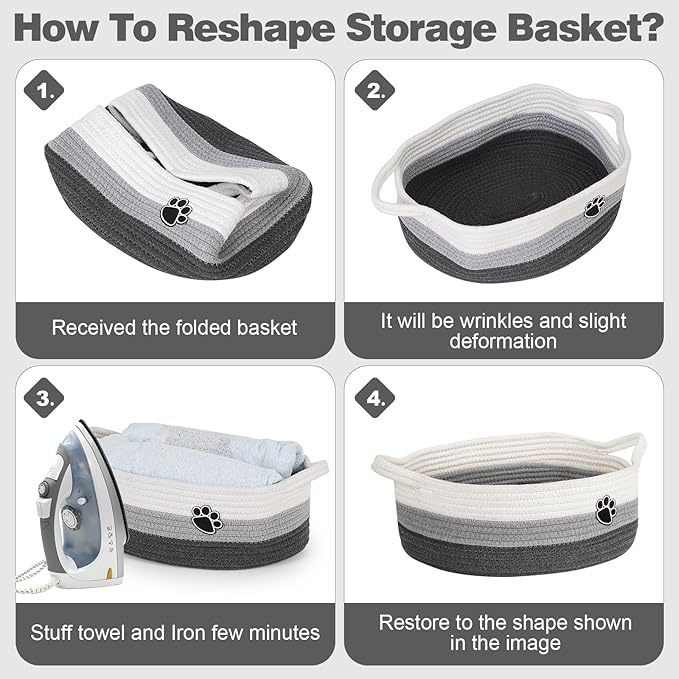 How To Reshape Storage Basket?

1.

Received the folded basket

2.

It will be wrinkles and slight deformation

3.

Stuff towel and Iron few minutes

4.

Restore to the shape shown in the image