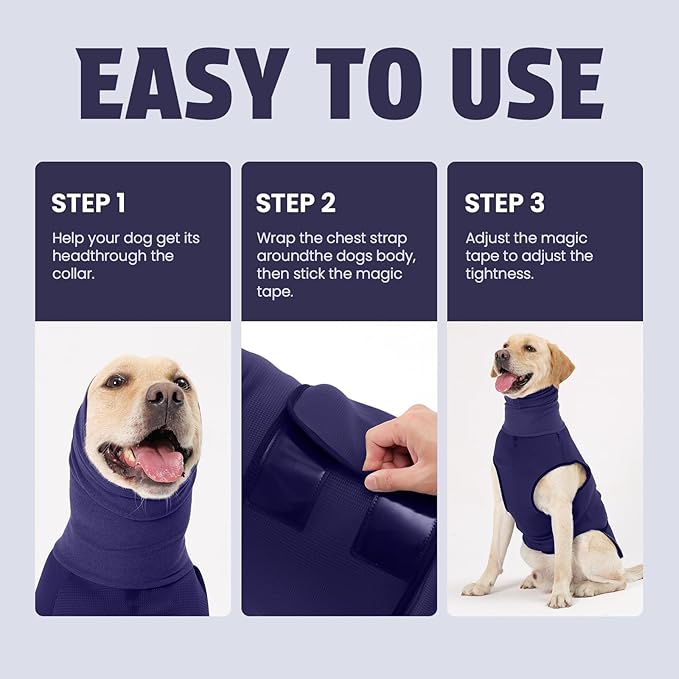 EASY TO USE

STEP 1

Help your dog get its headthrough the collar.

STEP 2

Wrap the chest strap aroundthe dogs body, then stick the magic tape.

STEP 3

Adjust the magic tape to adjust the tightness.