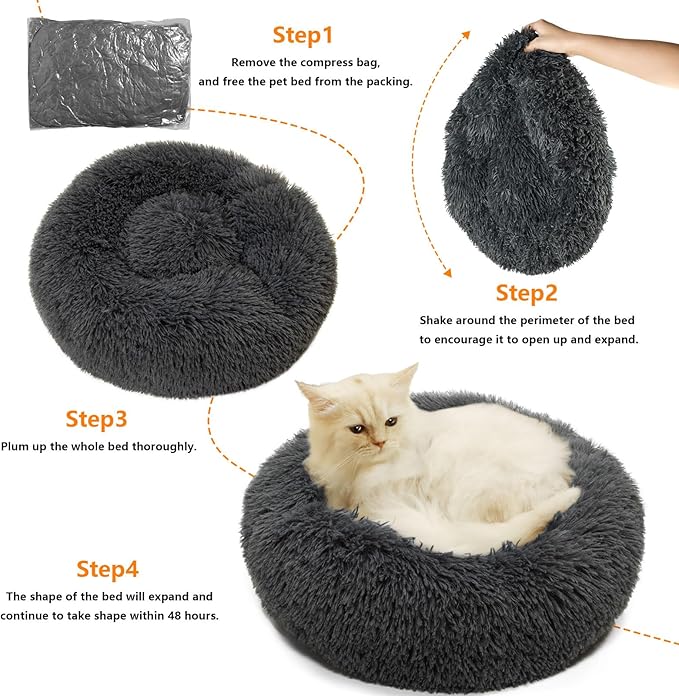 Step1
Remove the compress bag, and free the pet bed from the packing.

Step2
Shake around the perimeter of the bed to encourage it to open up and expand.

Step3
Plum up the whole bed thoroughly.

Step4
The shape of the bed will expand and continue to take shape within 48 hours.