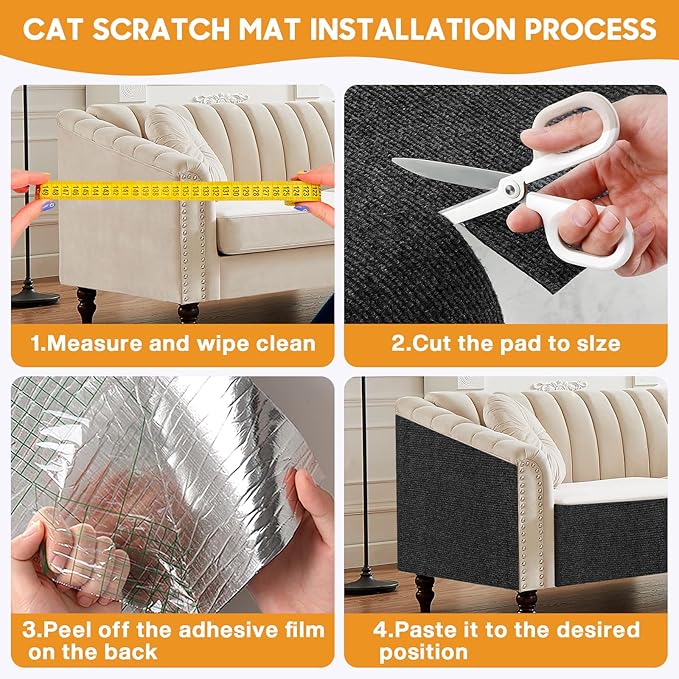 CAT SCRATCH MAT INSTALLATION PROCESS

1.Measure and wipe clean

2.Cut the pad to slze

3.Peel off the adhesive film on the back

4.Paste it to the desired position