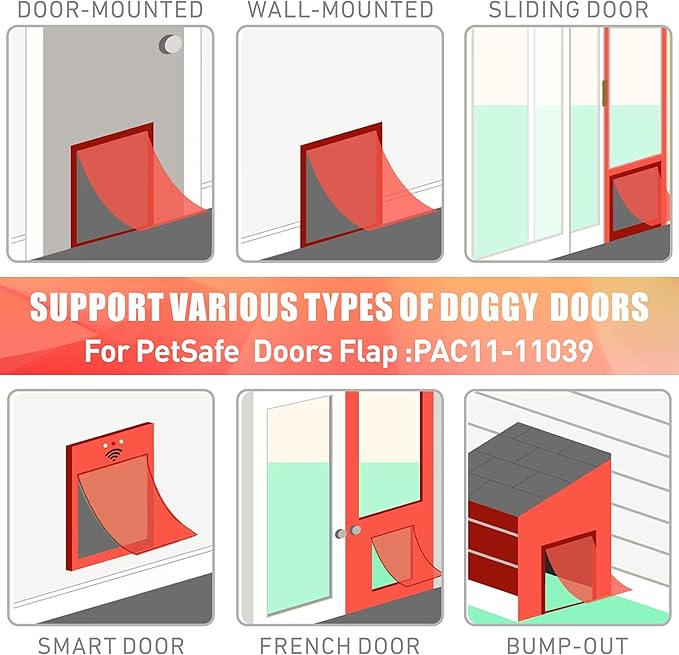 DOOR-MOUNTED WALL-MOUNTED SLIDING DOOR

SUPPORT VARIOUS TYPES OF DOGGY DOORS
For PetSafe Doors Flap :PAC11-11039

SMART DOOR FRENCH DOOR BUMP-OUT