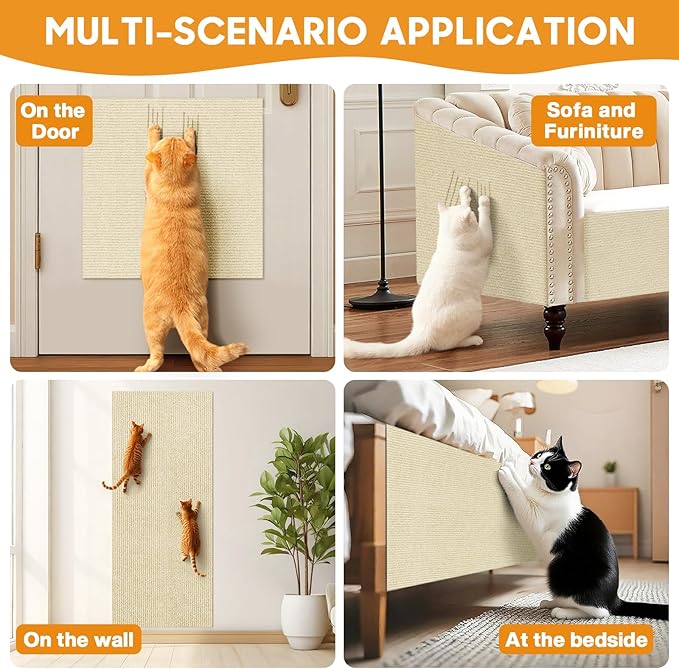 MULTI-SCENARIO APPLICATION

On the Door

Sofa and Furiniture

On the wall

At the bedside