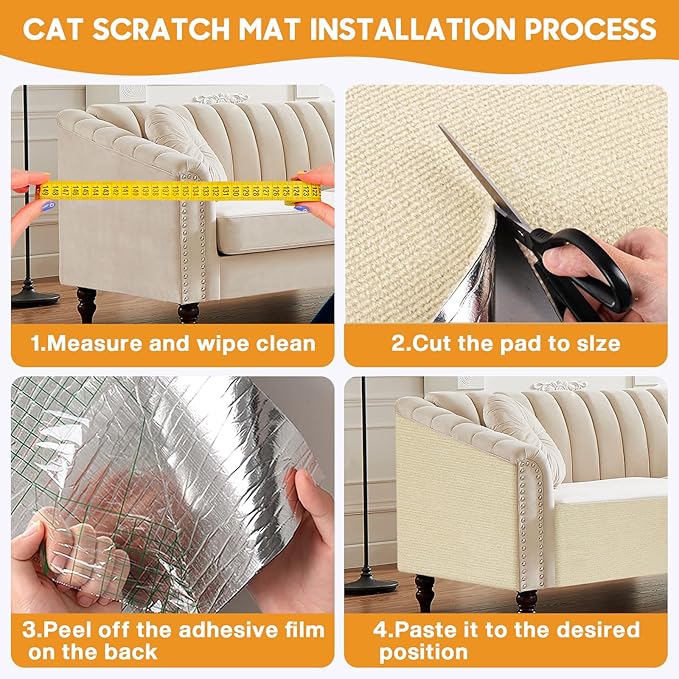 CAT SCRATCH MAT INSTALLATION PROCESS

1.Measure and wipe clean

2.Cut the pad to slze

3.Peel off the adhesive film on the back

4.Paste it to the desired position