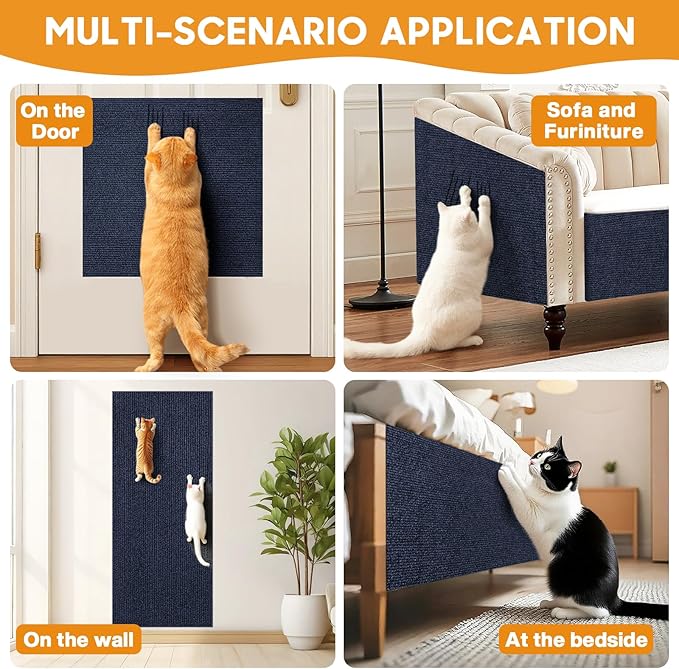 MULTI-SCENARIO APPLICATION

On the Door

Sofa and Furiniture

On the wall

At the bedside