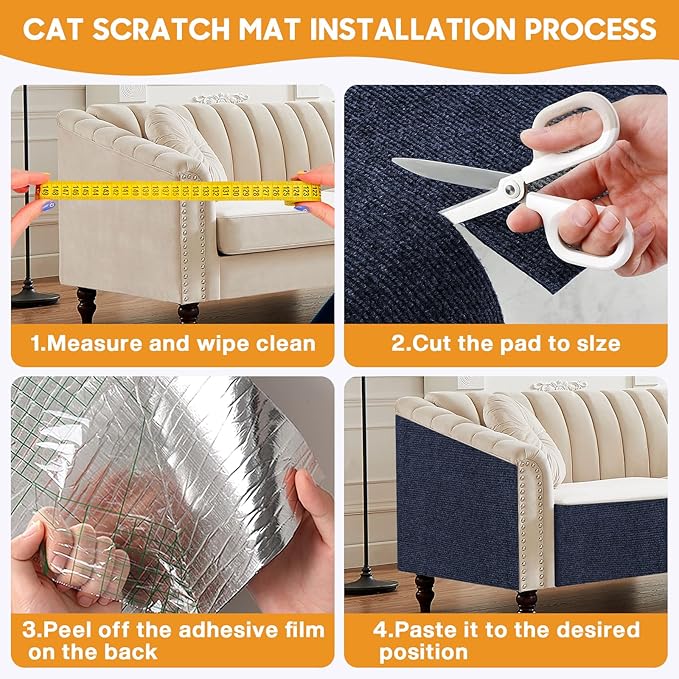 CAT SCRATCH MAT INSTALLATION PROCESS

1.Measure and wipe clean

2.Cut the pad to slze

3.Peel off the adhesive film on the back

4.Paste it to the desired position