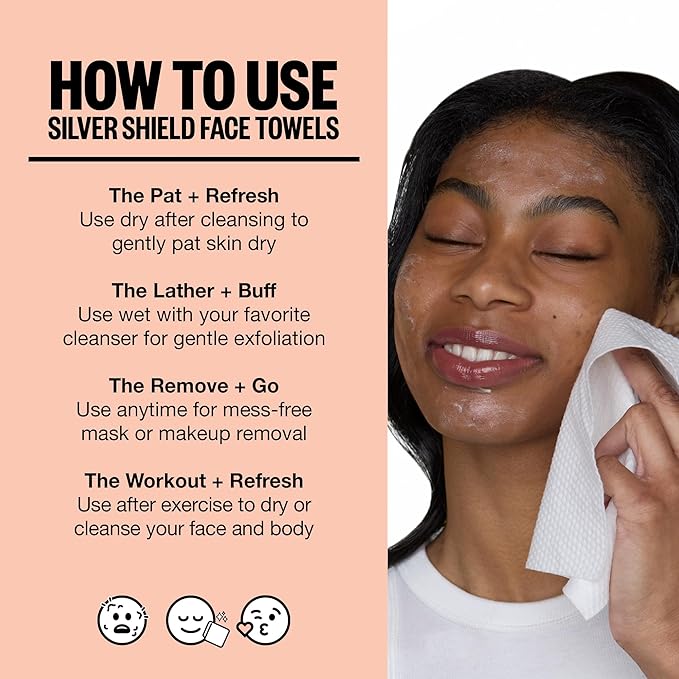 HOW TO USE
SILVER SHIELD FACE TOWELS

The Pat + Refresh
Use dry after cleansing to gently pat skin dry

The Lather + Buff
Use wet with your favorite cleanser for gentle exfoliation

The Remove + Go
Use anytime for mess-free mask or makeup removal

The Workout + Refresh
Use after exercise to dry or cleanse your face and body