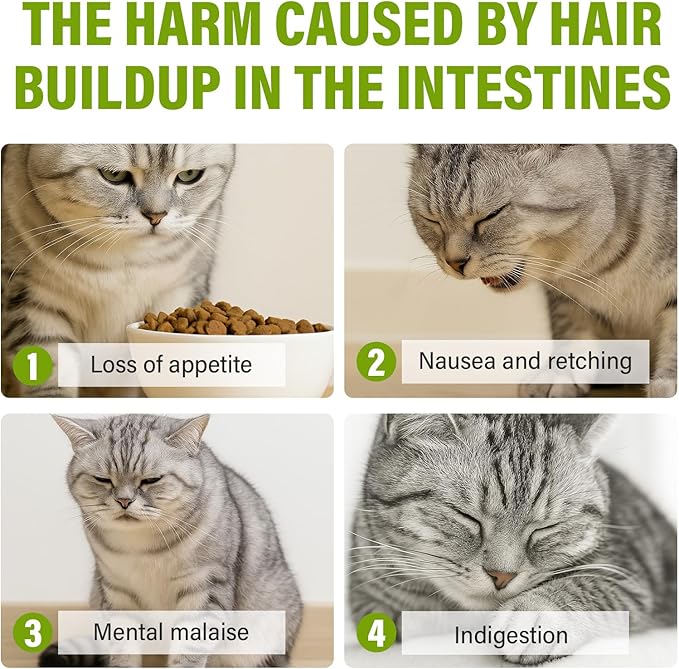 THE HARM CAUSED BY HAIR BUILDUP IN THE INTESTINES

1 Loss of appetite

2 Nausea and retching

3 Mental malaise

4 Indigestion