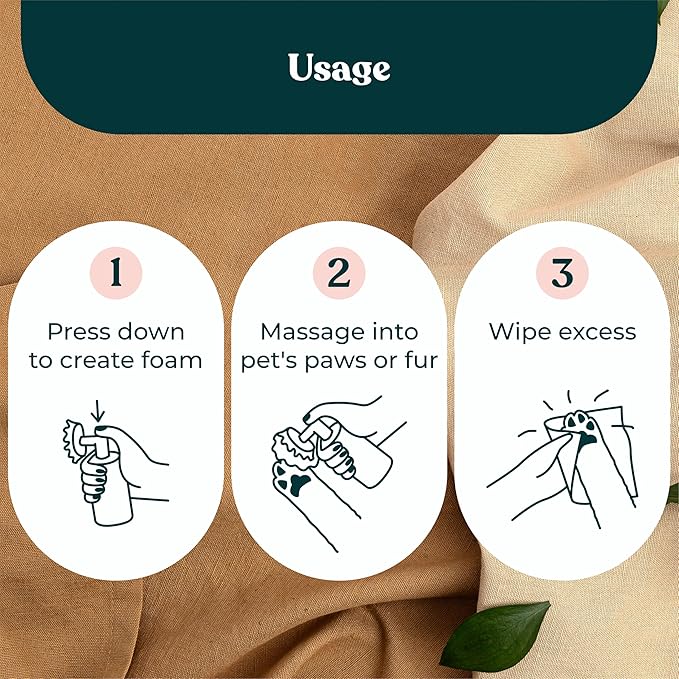 Usage

1
Press down to create foam

2
Massage into pet's paws or fur

3
Wipe excess